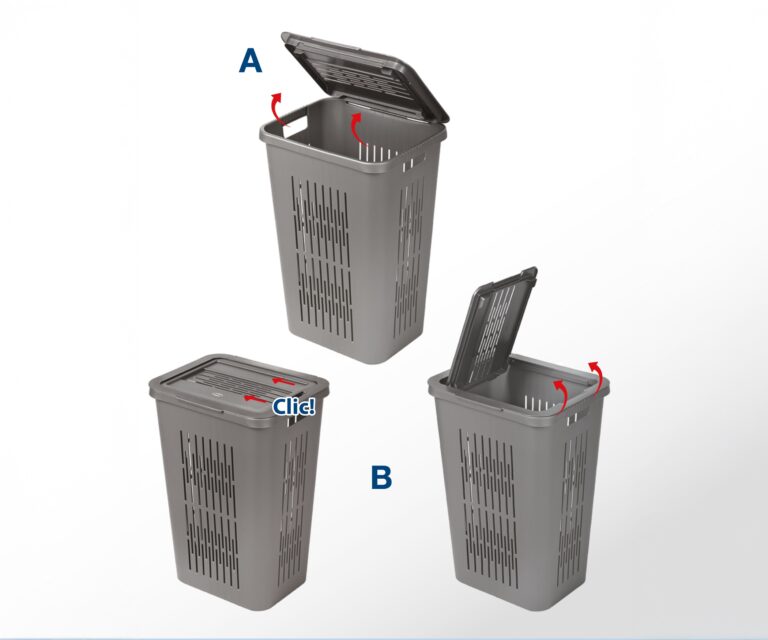 A

Clic!

B